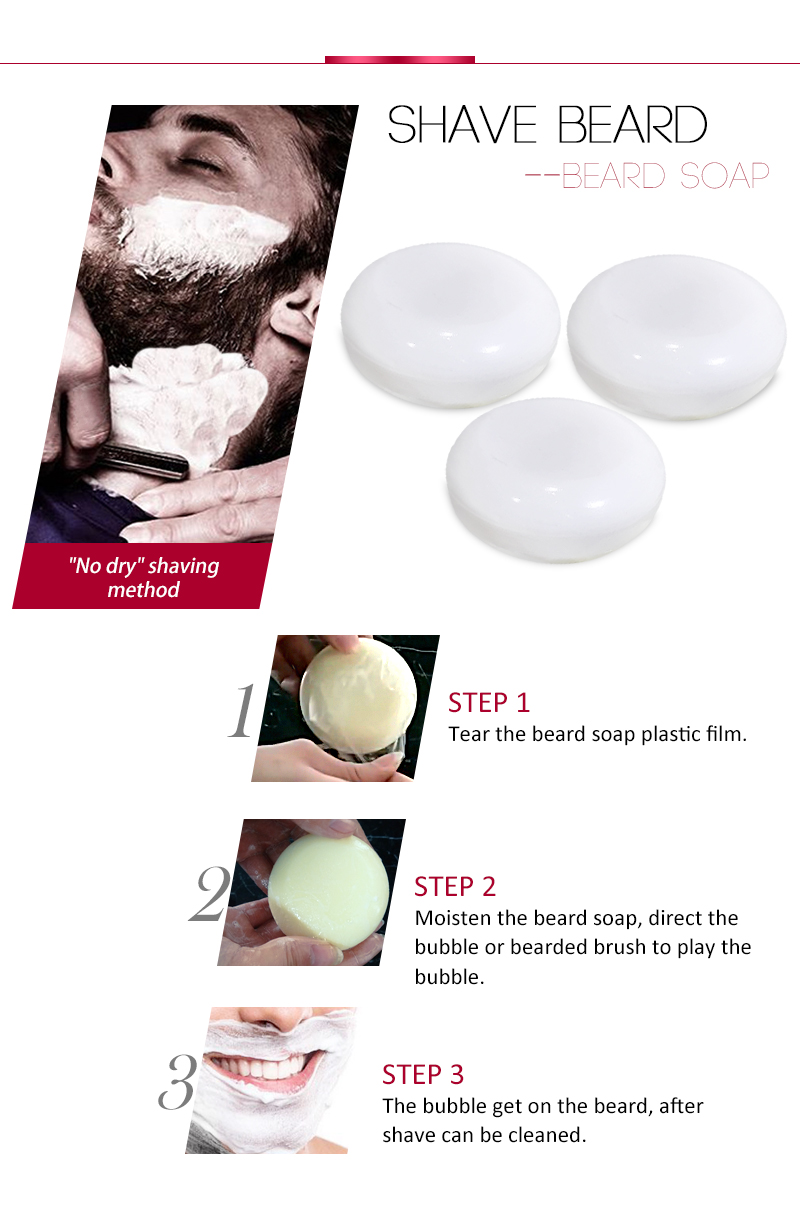 SHAVE BEARD
--BEARD SOAP

"No dry" shaving method

1
STEP 1
Tear the beard soap plastic film.

2
STEP 2
Moisten the beard soap, direct the bubble or bearded brush to play the bubble.

3
STEP 3
The bubble get on the beard, after shave can be cleaned.